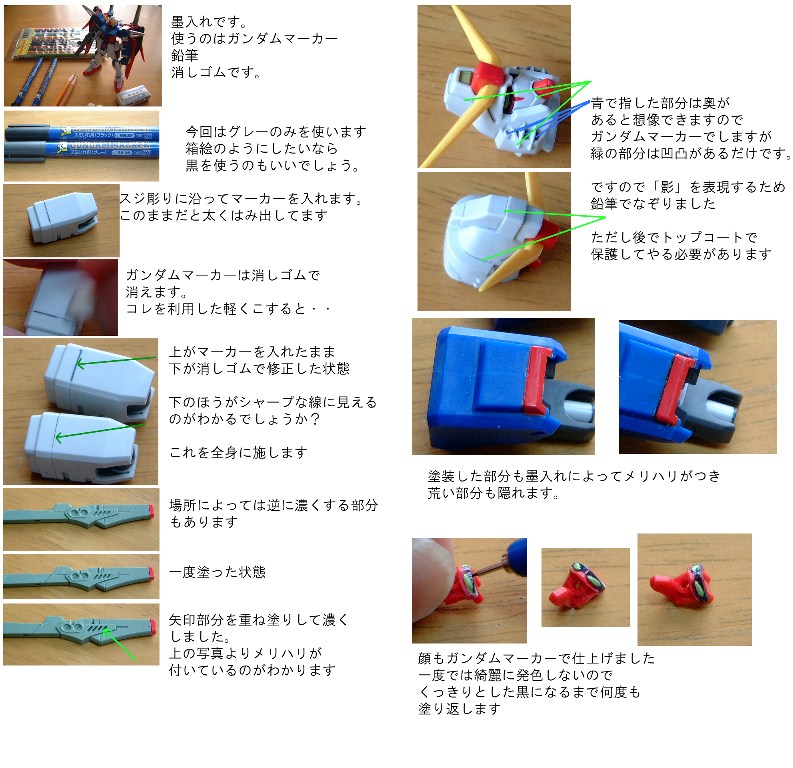 墨入れです。
使うのはガンダムマーカー
鉛筆
消しゴムです。

今回はグレーのみを使います
箱絵のようにしたいなら
黒を使うのもいいでしょう。

スジ彫りに沿ってマーカーを入れます。
このままだと太くはみ出してます

ガンダムマーカーは消しゴムで
消えます。
コレを利用した軽くこすると・・

上がマーカーを入れたまま
下が消しゴムで修正した状態

下のほうがシャープな線に見える
のがわかるでしょうか？

これを全身に施します

場所によっては逆に濃くする部分
もあります

一度塗った状態

矢印部分を重ね塗りして濃く
しました。
上の写真よりメリハリが
付いているのがわかります

青で指した部分は奥が
あると想像できますので
ガンダムマーカーでしますが
緑の部分は凹凸があるだけです。

ですので「影」を表現するため
鉛筆でなぞりました

ただし後でトップコートで
保護してやる必要があります

塗装した部分も墨入れによってメリハリがつき
荒い部分も隠れます。

顔もガンダムマーカーで仕上げました
一度では綺麗に発色しないので
くっきりとした黒になるまで何度も
塗り返します