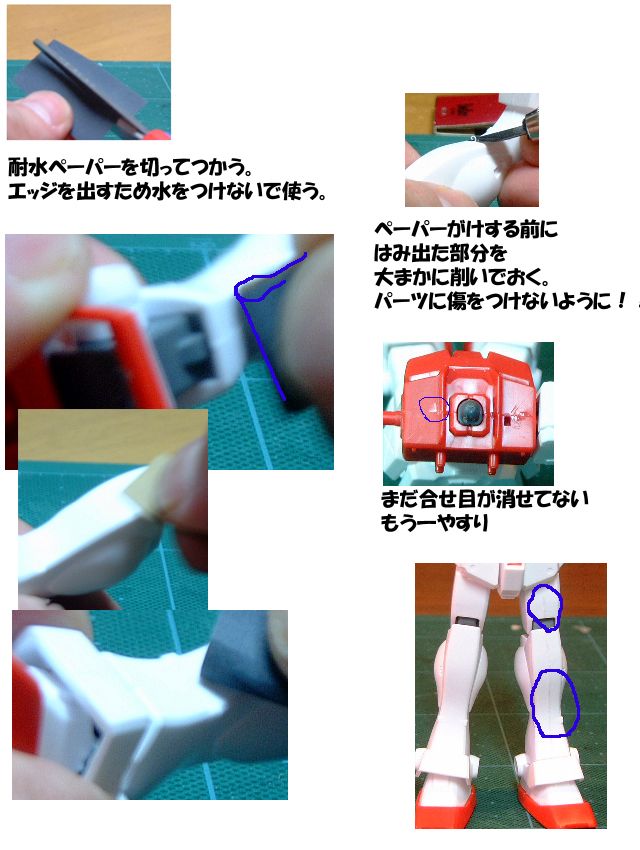 耐水ペーパーを切ってつかう。
エッジを出すため水をつけないで使う。

ペーパーがけする前に
はみ出た部分を
大まかに削いでおく。
パーツに傷をつけないように！

まだ合せ目が消せてない
もう一やすり